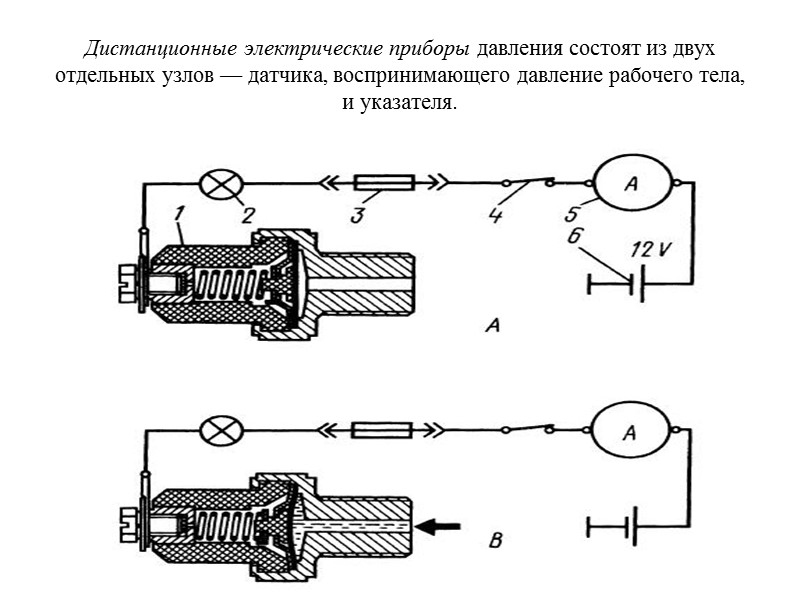 Дистанционные электрические приборы давления состоят из двух отдельных узлов — датчика, воспринимающего давление рабочего тела, и указателя.

1
2
3
4
5
A
6
12 V
A

A
B